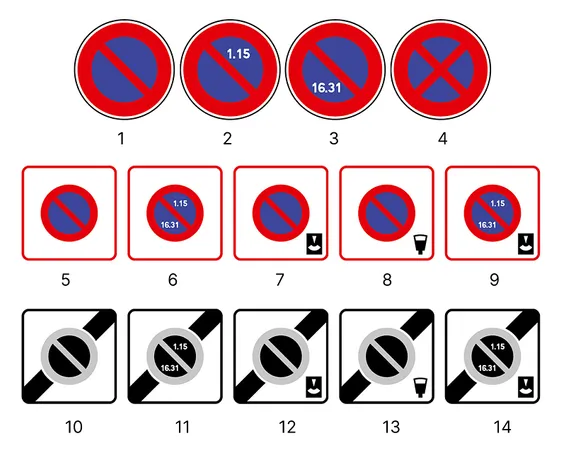 1.15

16.31

1 2 3 4

1.15
16.31

1.15
16.31

5 6 7 8 9

1.15
16.31

1.15
16.31

10 11 12 13 14