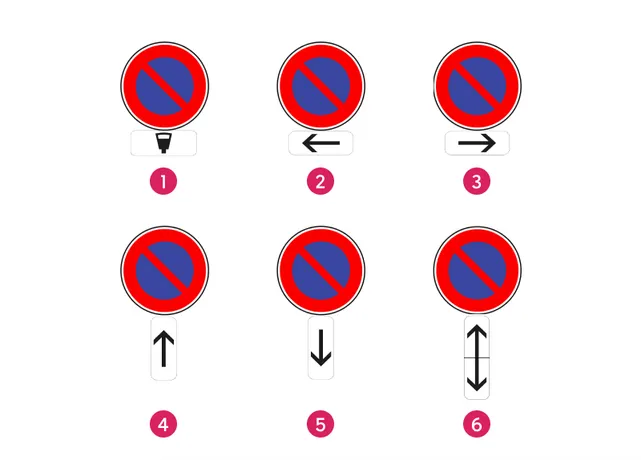 1 2 3

4 5 6